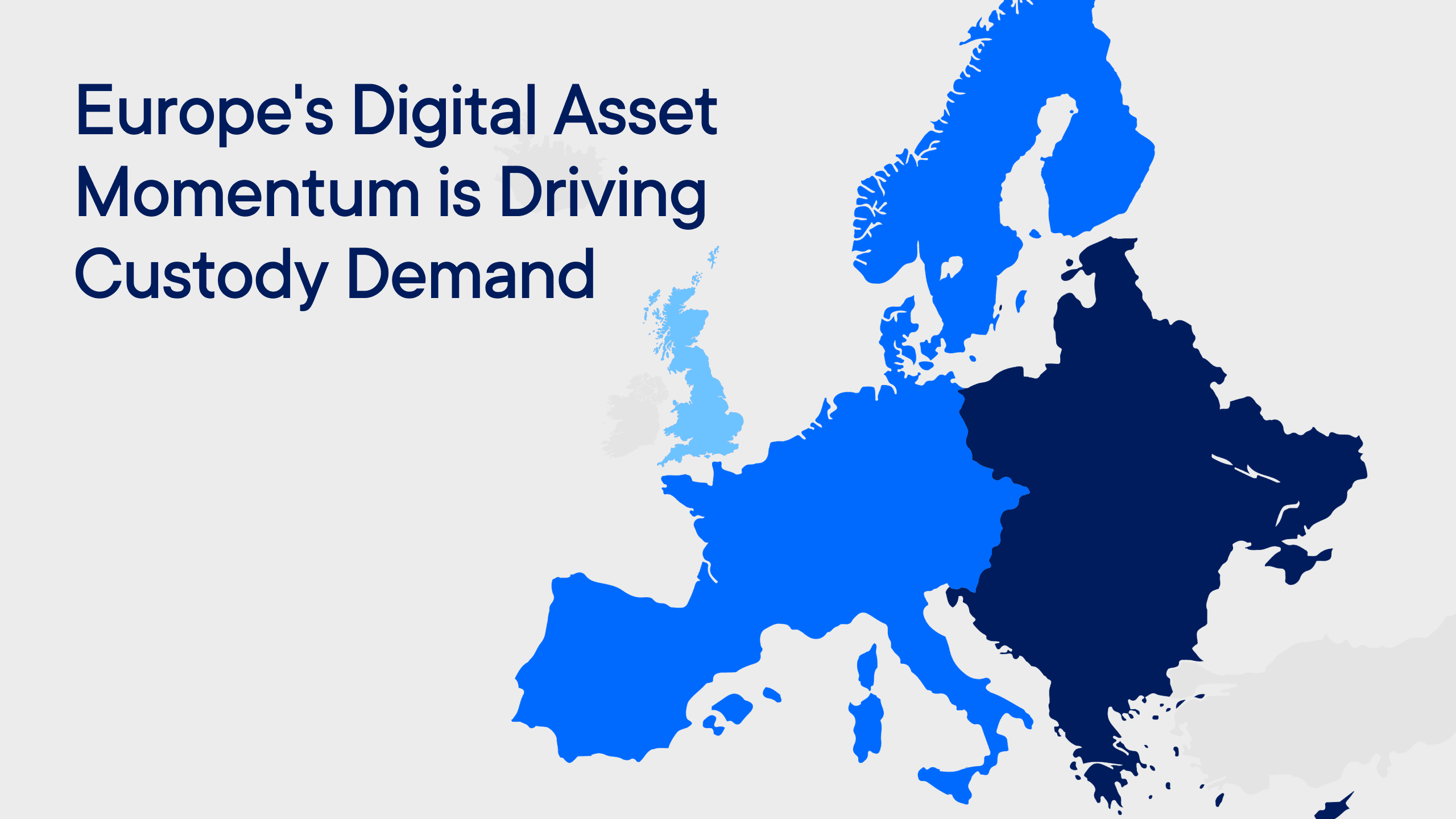 Europe's Digital Asset Momentum is Driving Custody Demand